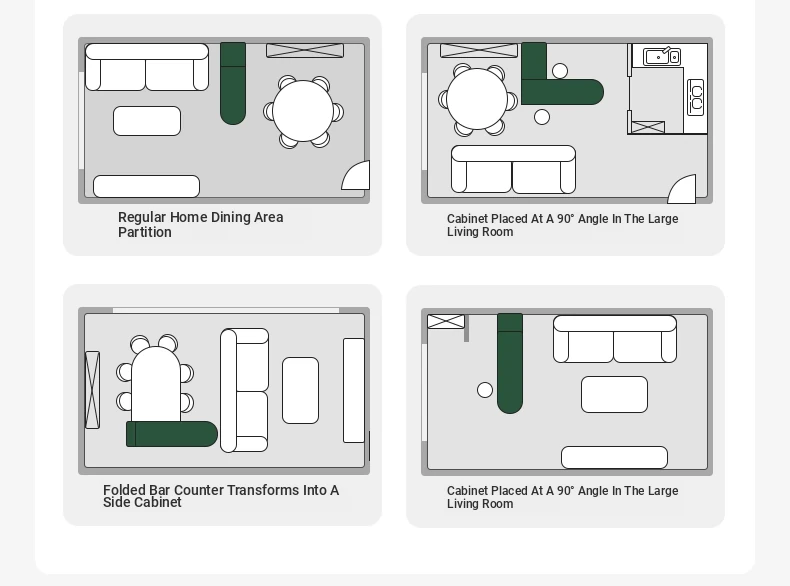 Regular Home Dining Area Partition

Cabinet Placed At A 90° Angle In The Large Living Room

Folded Bar Counter Transforms Into A Side Cabinet

Cabinet Placed At A 90° Angle In The Large Living Room