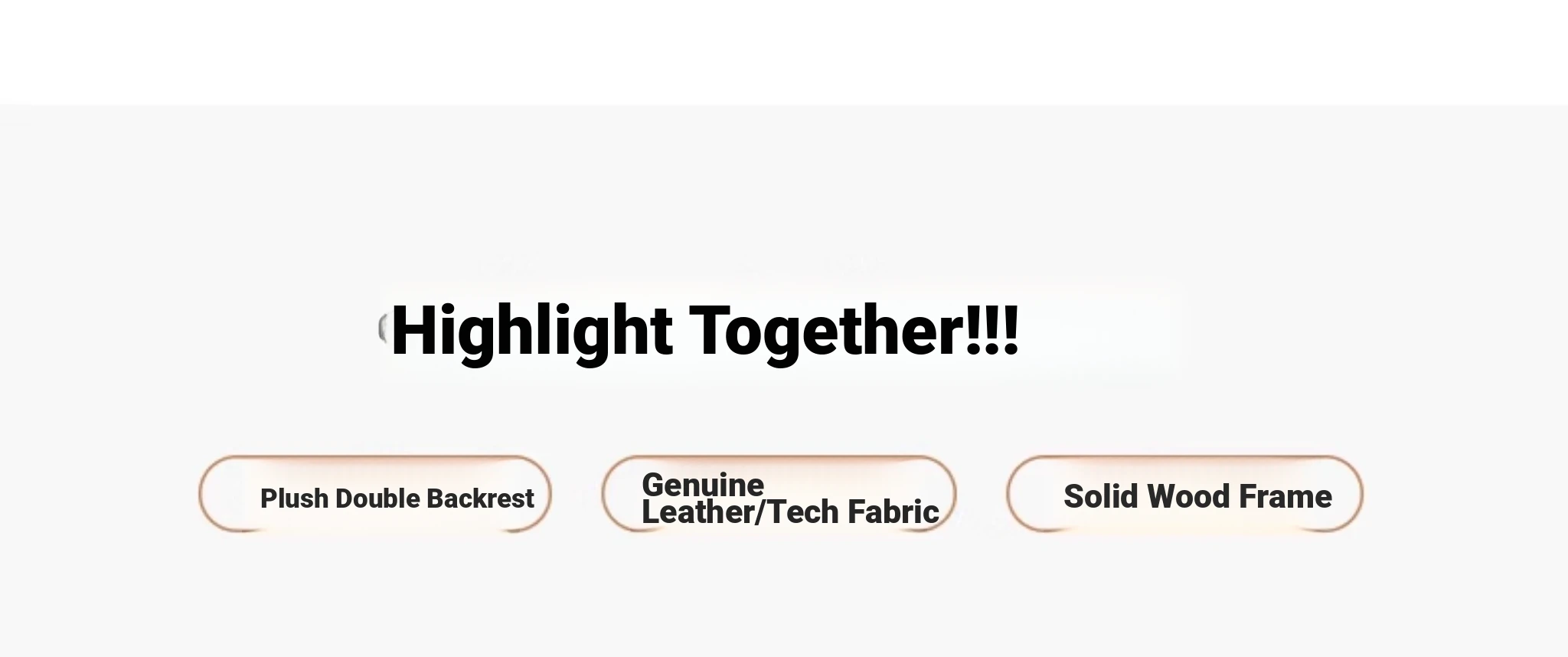 Highlight Together!!!

Plush Double Backrest

Genuine Leather/Tech Fabric

Solid Wood Frame