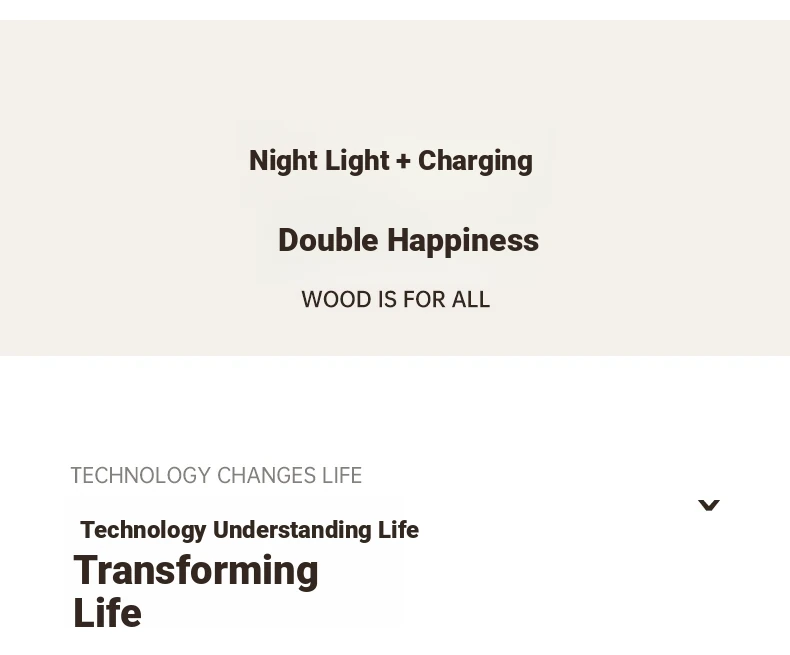 Night Light + Charging

Double Happiness

WOOD IS FOR ALL

TECHNOLOGY CHANGES LIFE

Technology Understanding Life

Transforming Life