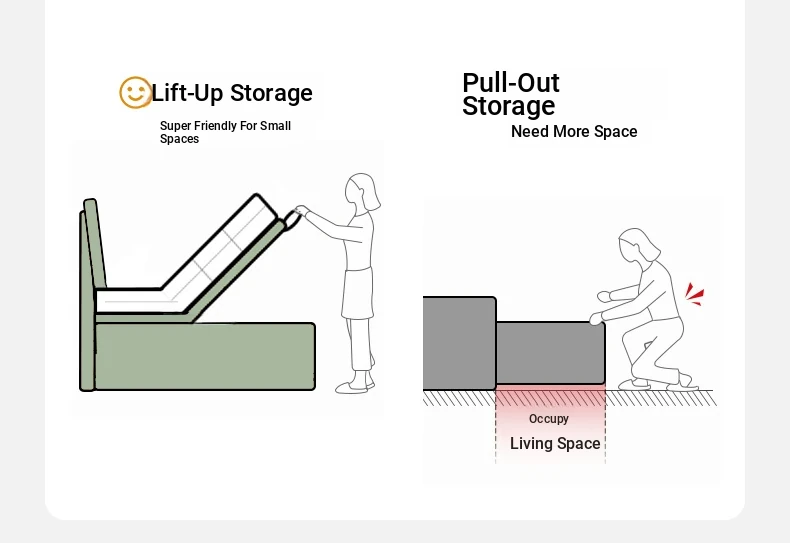 Lift-Up Storage

Super Friendly For Small Spaces

Pull-Out Storage

Need More Space

Occupy

Living Space