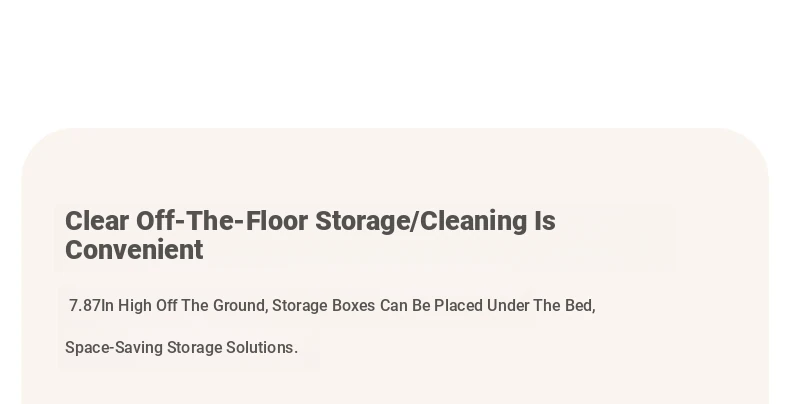 Clear Off-The-Floor Storage/Cleaning Is Convenient

7.87In High Off The Ground, Storage Boxes Can Be Placed Under The Bed,

Space-Saving Storage Solutions.