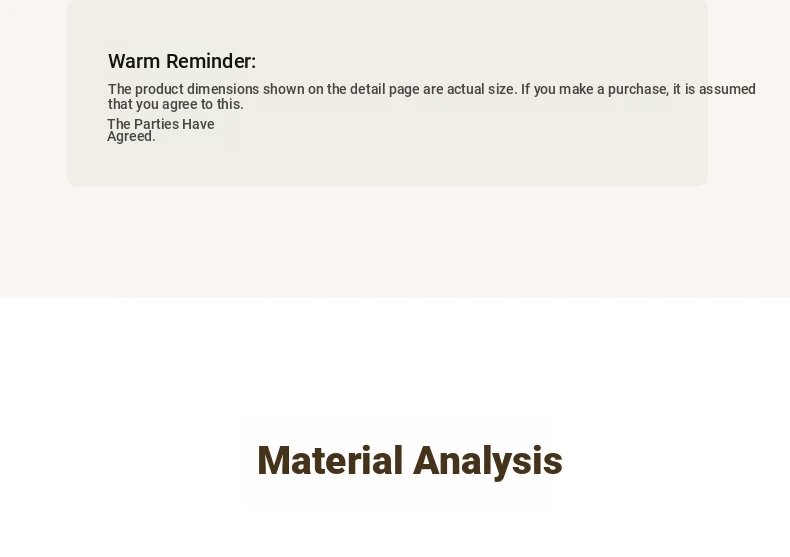 Warm Reminder:

The product dimensions shown on the detail page are actual size. If you make a purchase, it is assumed that you agree to this.

The Parties Have Agreed.

Material Analysis