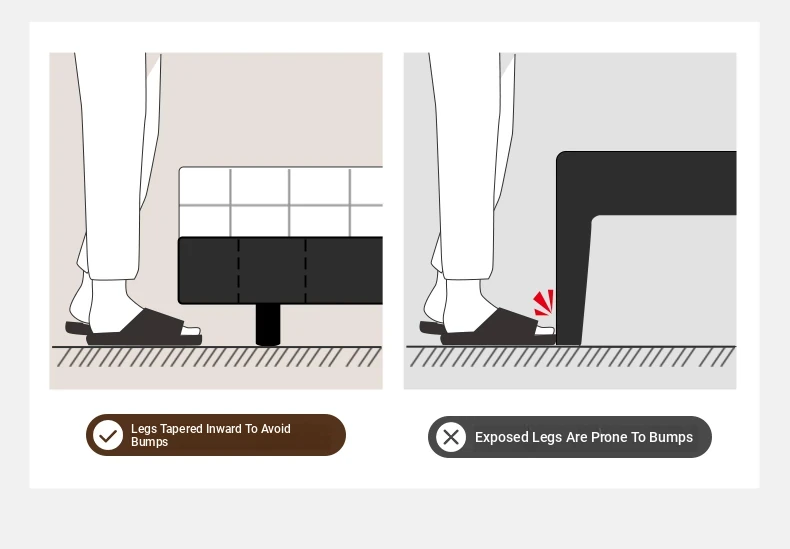 Legs Tapered Inward To Avoid Bumps

Exposed Legs Are Prone To Bumps