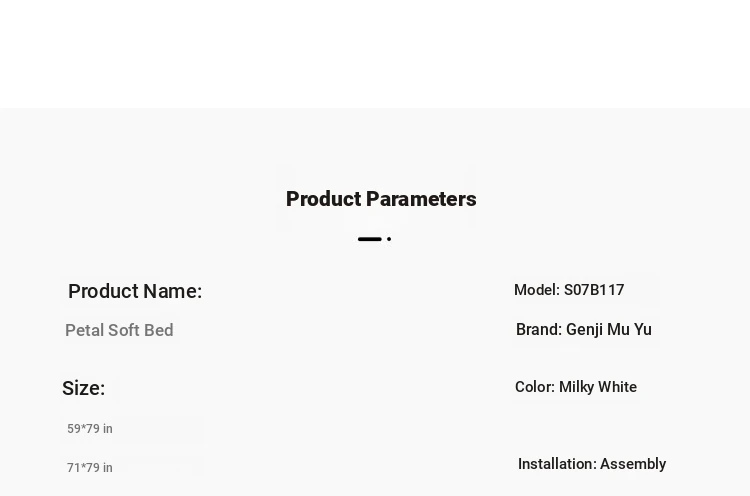 Product Parameters

Product Name:

Petal Soft Bed

Size:

59*79 in

71*79 in

Model: S07B117

Brand: Genji Mu Yu

Color: Milky White

Installation: Assembly