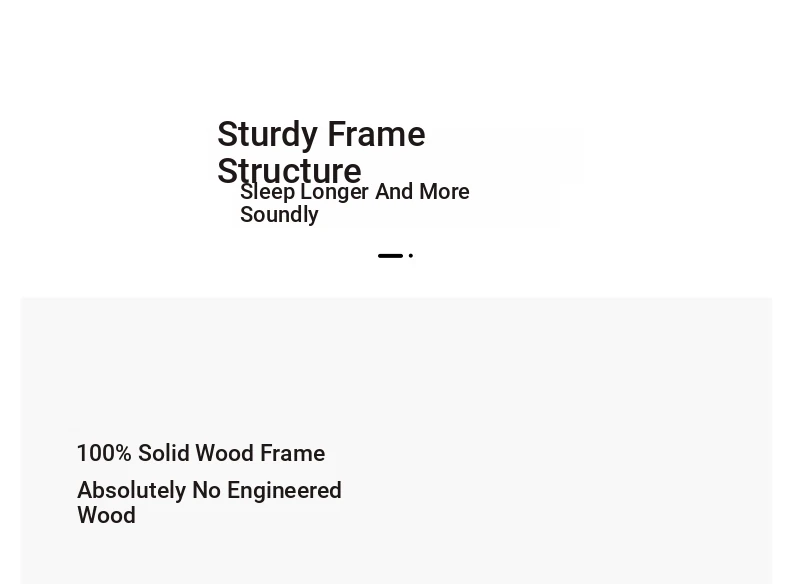 Sturdy Frame Structure

Sleep Longer And More Soundly

100% Solid Wood Frame

Absolutely No Engineered Wood