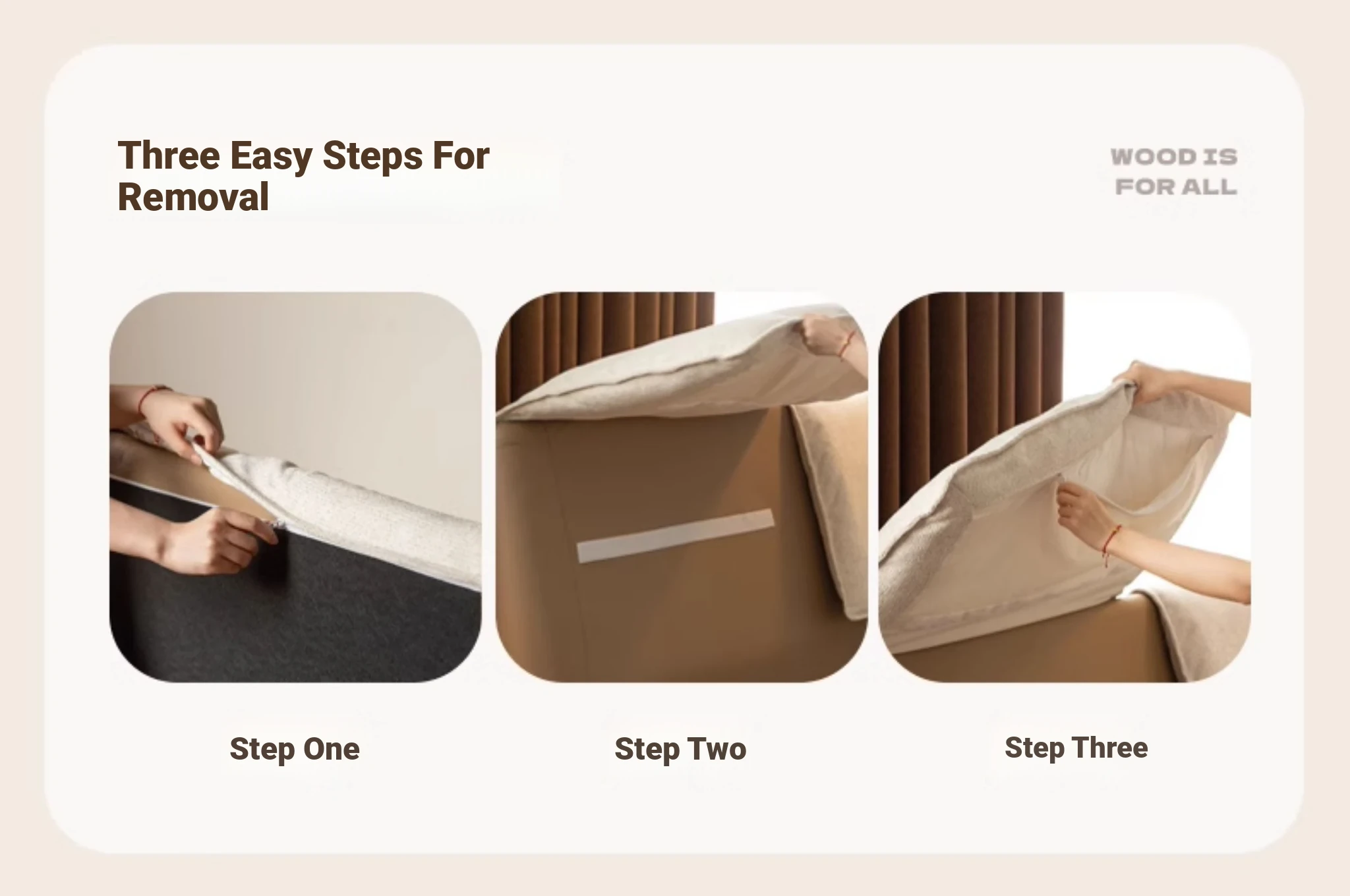 Three Easy Steps For Removal

WOOD IS FOR ALL

Step One

Step Two

Step Three