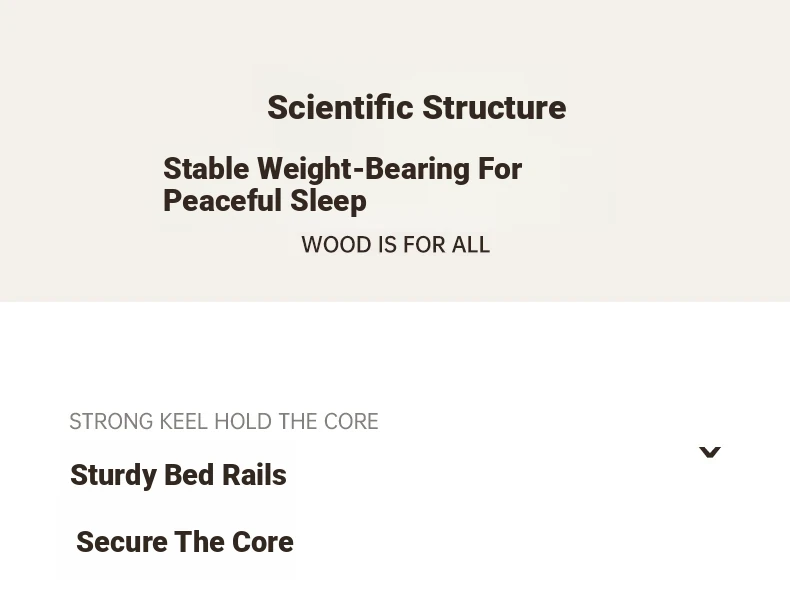 Scientific Structure

Stable Weight-Bearing For Peaceful Sleep

WOOD IS FOR ALL

STRONG KEEL HOLD THE CORE

Sturdy Bed Rails

Secure The Core