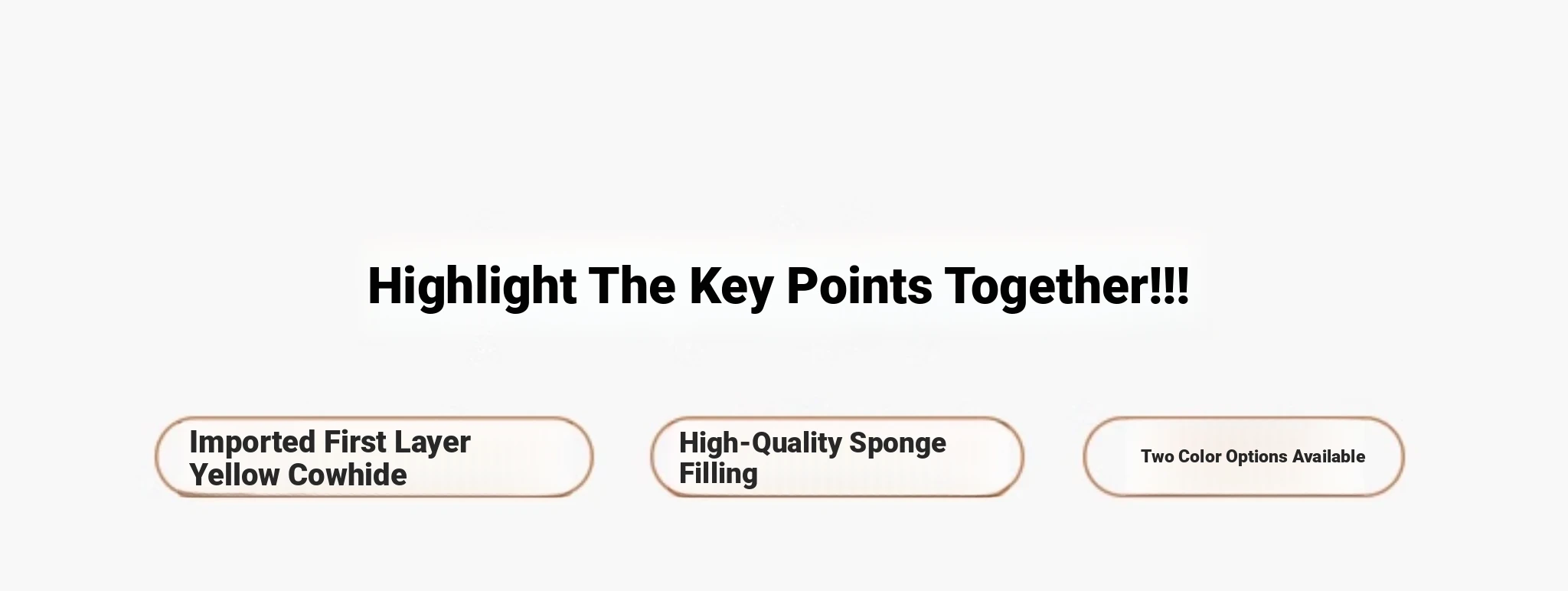 Highlight The Key Points Together!!!

Imported First Layer Yellow Cowhide

High-Quality Sponge Filling

Two Color Options Available