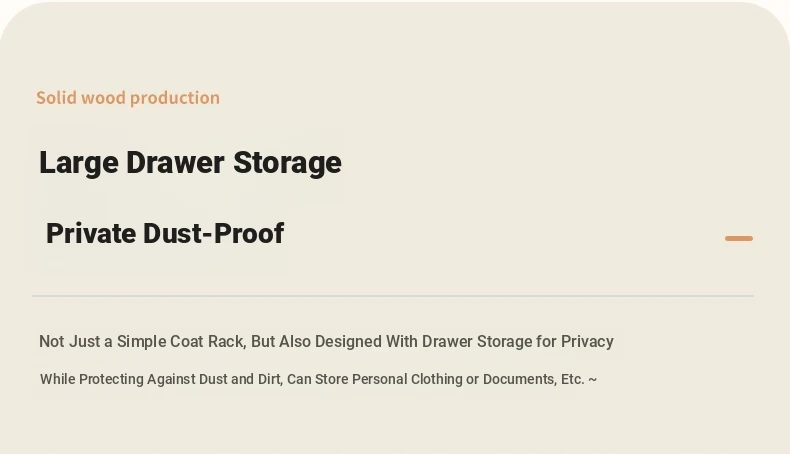 Solid wood production

Large Drawer Storage

Private Dust-Proof

Not Just a Simple Coat Rack, But Also Designed With Drawer Storage for Privacy

While Protecting Against Dust and Dirt, Can Store Personal Clothing or Documents, Etc. ~