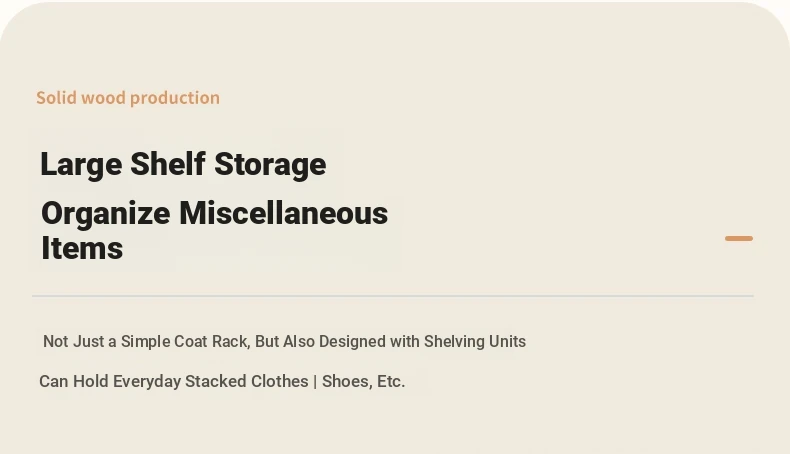 Solid wood production

Large Shelf Storage

Organize Miscellaneous Items

Not Just a Simple Coat Rack, But Also Designed with Shelving Units

Can Hold Everyday Stacked Clothes | Shoes, Etc.