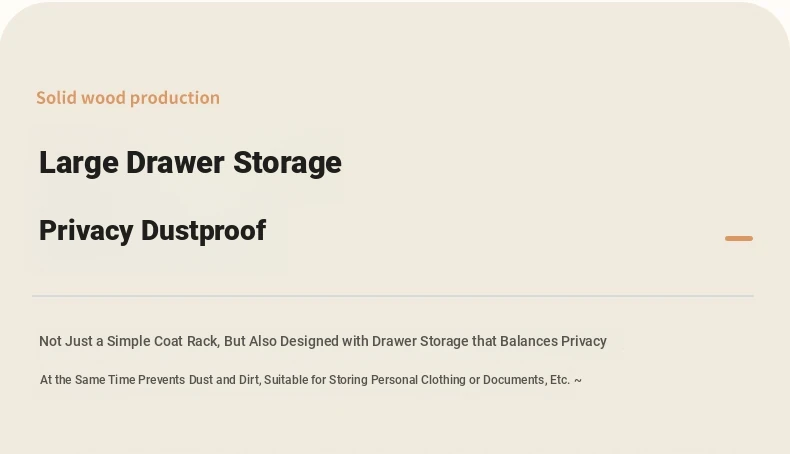 Solid wood production

Large Drawer Storage

Privacy Dustproof

Not Just a Simple Coat Rack, But Also Designed with Drawer Storage that Balances Privacy

At the Same Time Prevents Dust and Dirt, Suitable for Storing Personal Clothing or Documents, Etc. ~