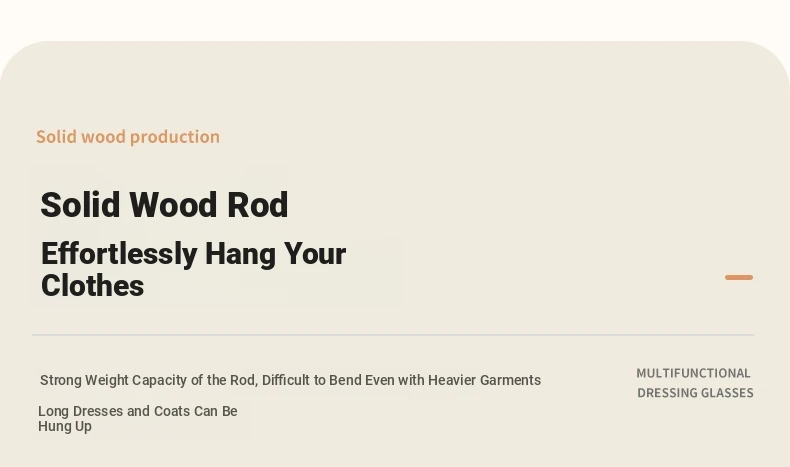 Solid wood production

Solid Wood Rod

Effortlessly Hang Your Clothes

Strong Weight Capacity of the Rod, Difficult to Bend Even with Heavier Garments

Long Dresses and Coats Can Be Hung Up

MULTIFUNCTIONAL DRESSING GLASSES