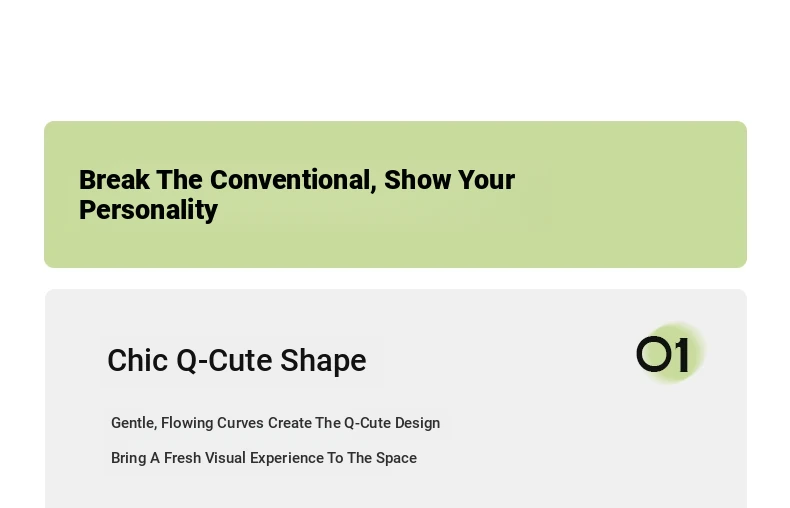 Break The Conventional, Show Your Personality

Chic Q-Cute Shape

01

Gentle, Flowing Curves Create The Q-Cute Design

Bring A Fresh Visual Experience To The Space