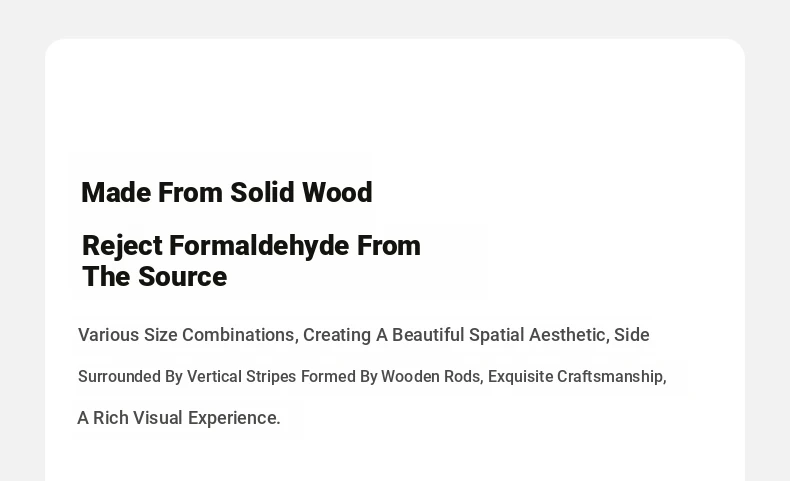 Made From Solid Wood

Reject Formaldehyde From
The Source

Various Size Combinations, Creating A Beautiful Spatial Aesthetic, Side Surrounded By Vertical Stripes Formed By Wooden Rods, Exquisite Craftsmanship, A Rich Visual Experience.