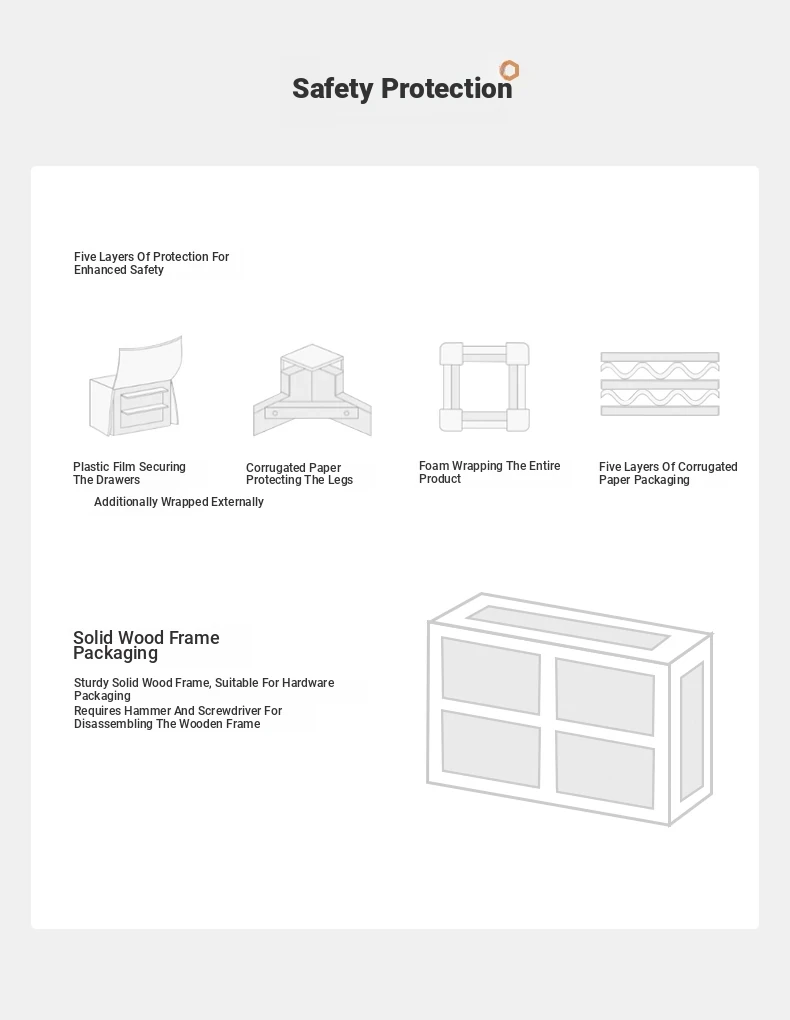 Safety Protection

Five Layers Of Protection For Enhanced Safety

Plastic Film Securing The Drawers

Corrugated Paper Protecting The Legs

Foam Wrapping The Entire Product

Five Layers Of Corrugated Paper Packaging

Additionally Wrapped Externally

Solid Wood Frame Packaging

Sturdy Solid Wood Frame, Suitable For Hardware Packaging
Requires Hammer And Screwdriver For Disassembling The Wooden Frame