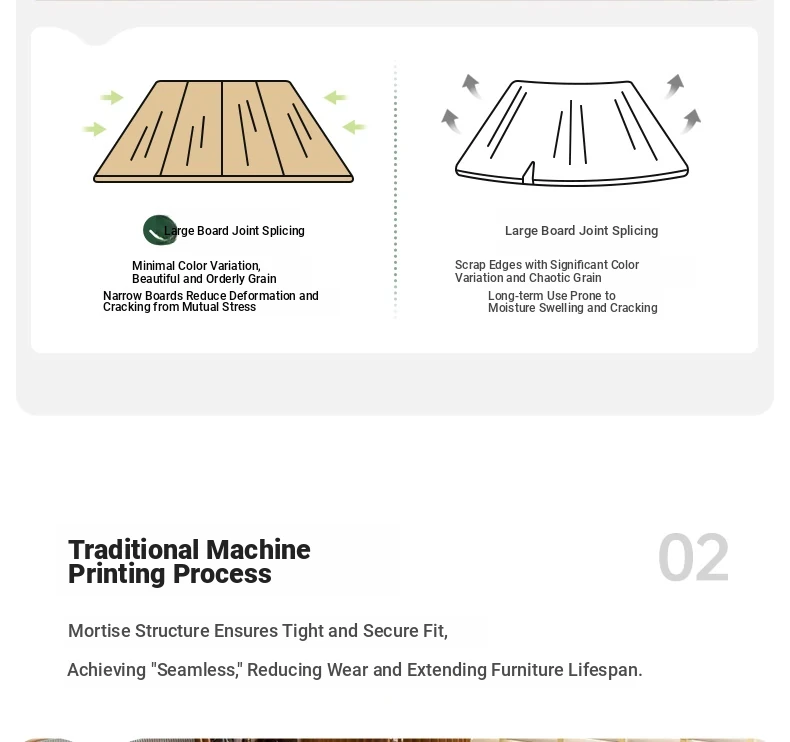 Large Board Joint Splicing

Minimal Color Variation, Beautiful and Orderly Grain

Narrow Boards Reduce Deformation and Cracking from Mutual Stress

Large Board Joint Splicing

Scrap Edges with Significant Color Variation and Chaotic Grain

Long-term Use Prone to Moisture Swelling and Cracking

Traditional Machine Printing Process

02

Mortise Structure Ensures Tight and Secure Fit,

Achieving "Seamless," Reducing Wear and Extending Furniture Lifespan.