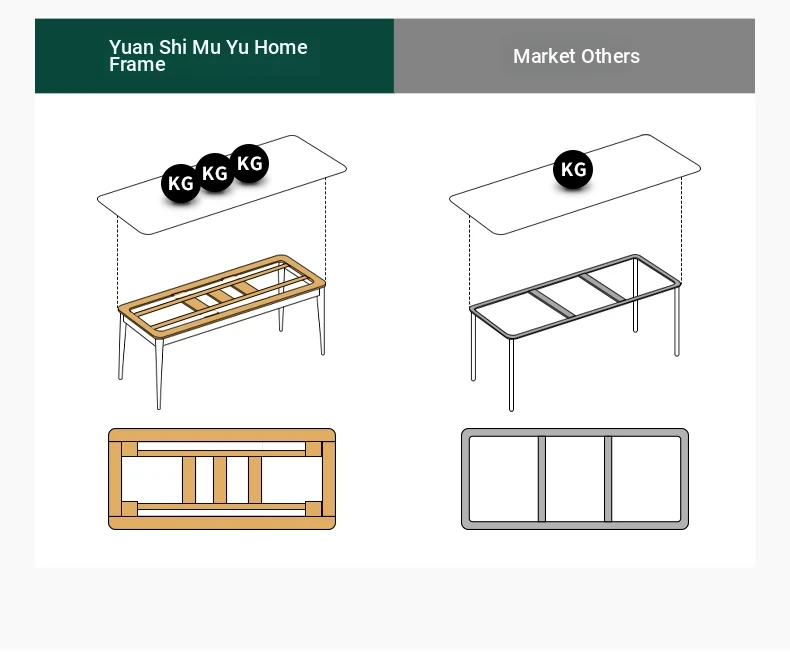 Yuan Shi Mu Yu Home Frame

Market Others

KG KG KG

KG