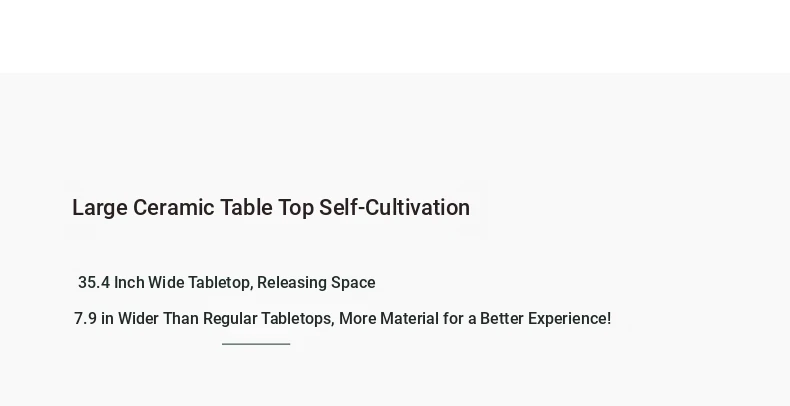 Large Ceramic Table Top Self-Cultivation

35.4 Inch Wide Tabletop, Releasing Space

7.9 in Wider Than Regular Tabletops, More Material for a Better Experience!