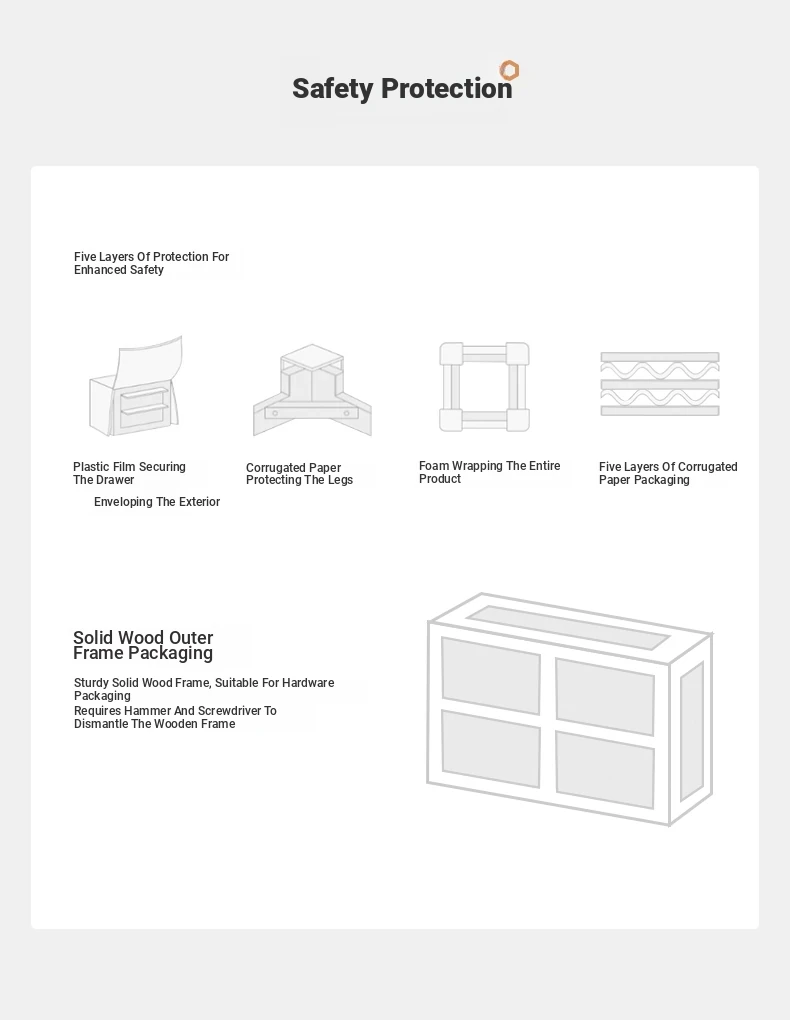 Safety Protection

Five Layers Of Protection For Enhanced Safety

Plastic Film Securing The Drawer

Enveloping The Exterior

Corrugated Paper Protecting The Legs

Foam Wrapping The Entire Product

Five Layers Of Corrugated Paper Packaging

Solid Wood Outer Frame Packaging

Sturdy Solid Wood Frame, Suitable For Hardware Packaging

Requires Hammer And Screwdriver To Dismantle The Wooden Frame