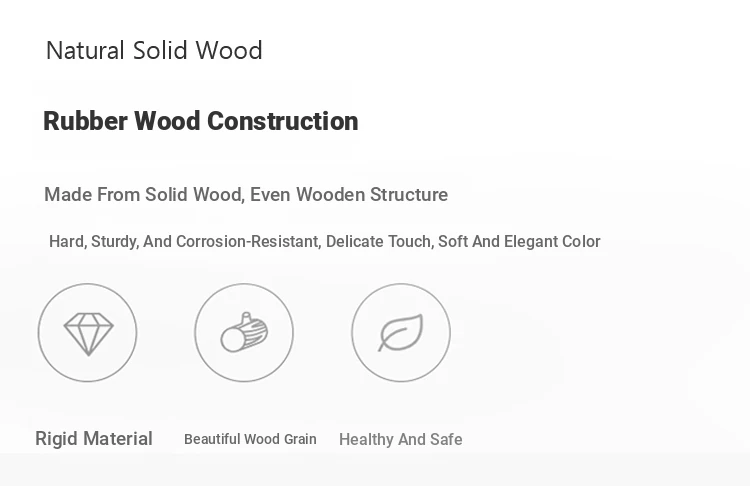 Natural Solid Wood

Rubber Wood Construction

Made From Solid Wood, Even Wooden Structure

Hard, Sturdy, And Corrosion-Resistant, Delicate Touch, Soft And Elegant Color

Rigid Material

Beautiful Wood Grain

Healthy And Safe