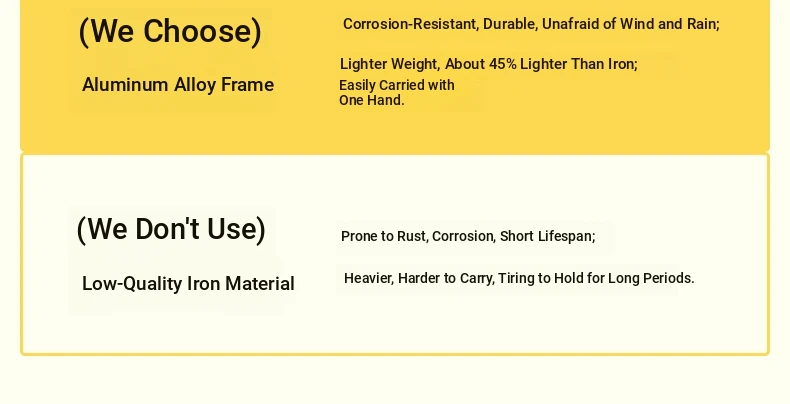 (We Choose)

Aluminum Alloy Frame

Corrosion-Resistant, Durable, Unafraid of Wind and Rain;

Lighter Weight, About 45% Lighter Than Iron;
Easily Carried with One Hand.

(We Don't Use)

Low-Quality Iron Material

Prone to Rust, Corrosion, Short Lifespan;

Heavier, Harder to Carry, Tiring to Hold for Long Periods.