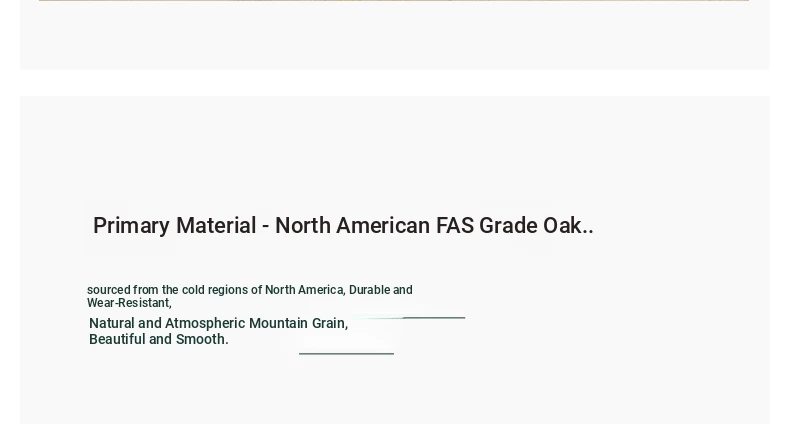 Primary Material - North American FAS Grade Oak..

sourced from the cold regions of North America, Durable and Wear-Resistant,

Natural and Atmospheric Mountain Grain,
Beautiful and Smooth.