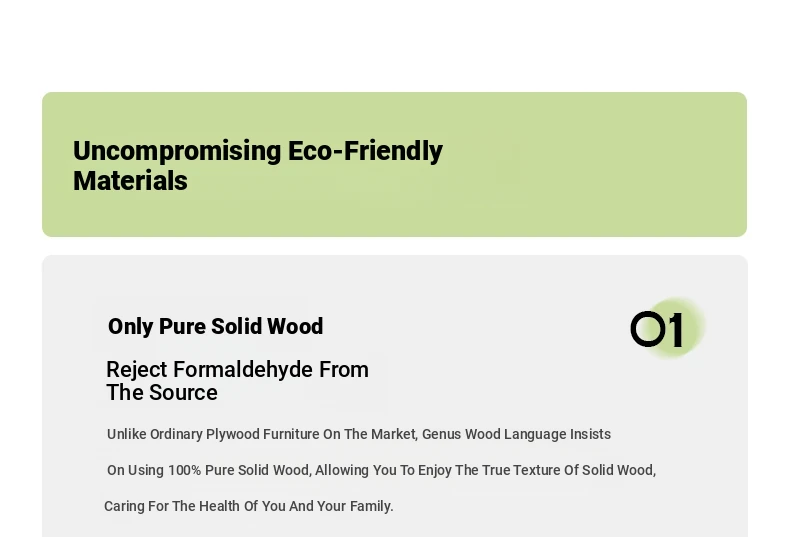 Uncompromising Eco-Friendly Materials

Only Pure Solid Wood

01

Reject Formaldehyde From The Source

Unlike Ordinary Plywood Furniture On The Market, Genus Wood Language Insists On Using 100% Pure Solid Wood, Allowing You To Enjoy The True Texture Of Solid Wood, Caring For The Health Of You And Your Family.