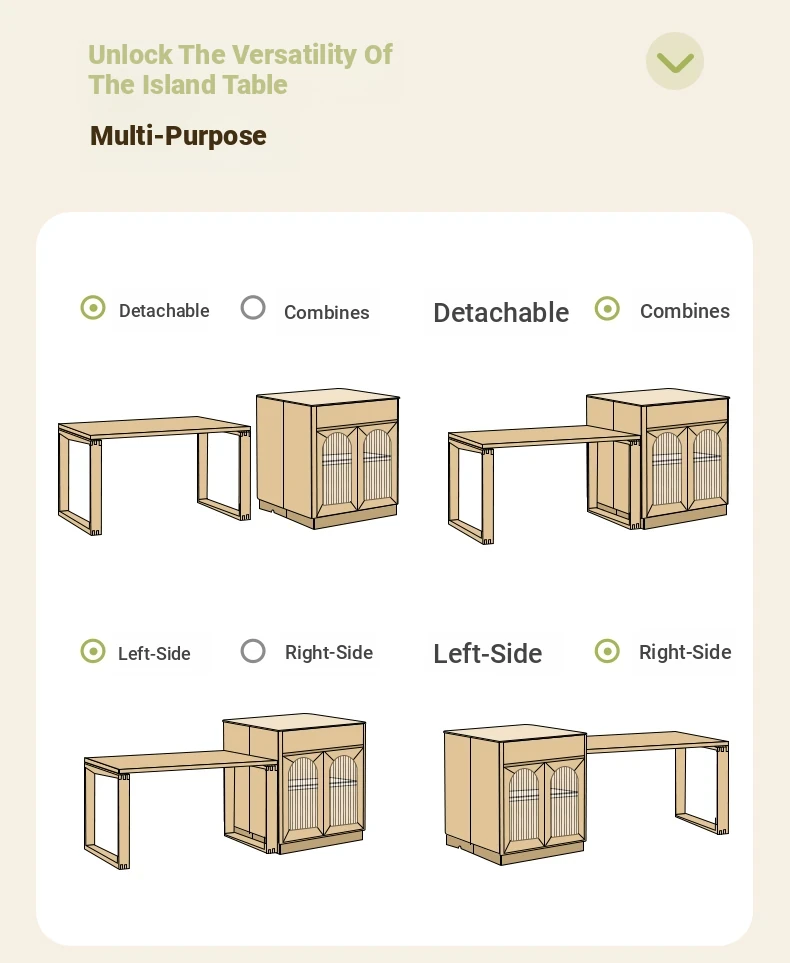 Unlock The Versatility Of The Island Table

Multi-Purpose

Detachable Combines Detachable Combines

Left-Side Right-Side Left-Side Right-Side