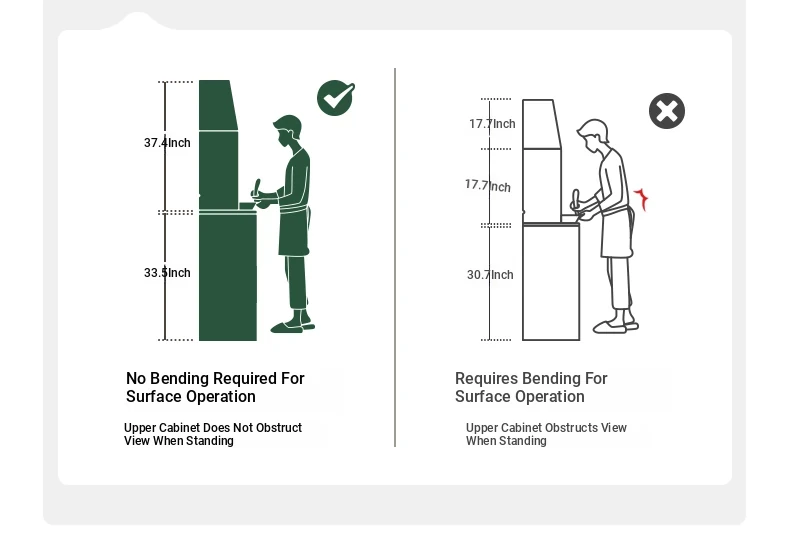 37.4Inch

33.5Inch

No Bending Required For Surface Operation

Upper Cabinet Does Not Obstruct View When Standing

17.7Inch

17.7Inch

30.7Inch

Requires Bending For Surface Operation

Upper Cabinet Obstructs View When Standing