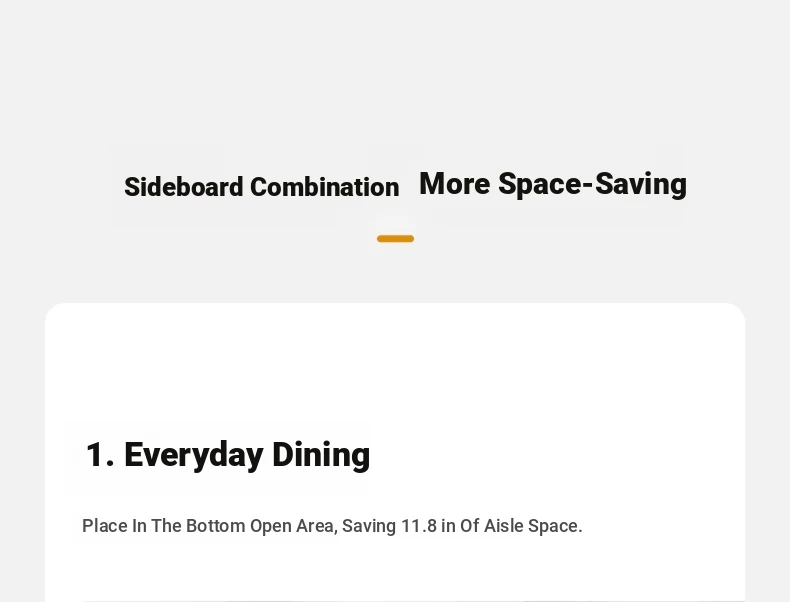 Sideboard Combination More Space-Saving

1. Everyday Dining

Place In The Bottom Open Area, Saving 11.8 in Of Aisle Space.