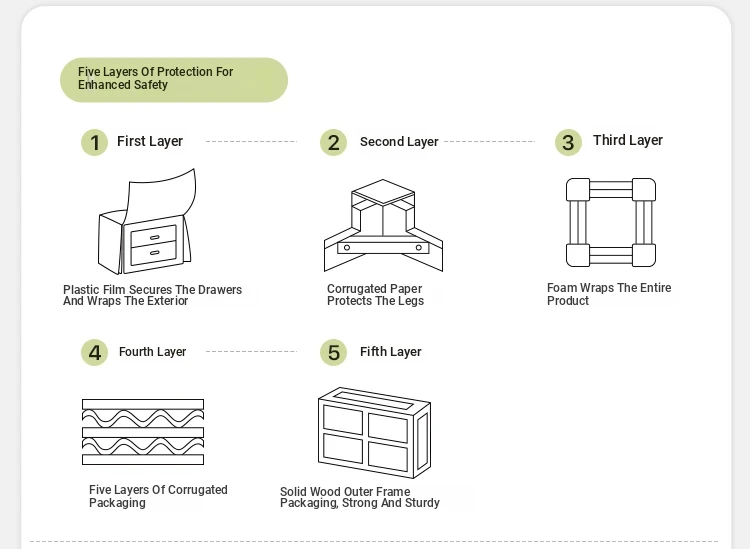 Five Layers Of Protection For Enhanced Safety

1 First Layer

Plastic Film Secures The Drawers And Wraps The Exterior

2 Second Layer

Corrugated Paper Protects The Legs

3 Third Layer

Foam Wraps The Entire Product

4 Fourth Layer

Five Layers Of Corrugated Packaging

5 Fifth Layer

Solid Wood Outer Frame Packaging, Strong And Sturdy