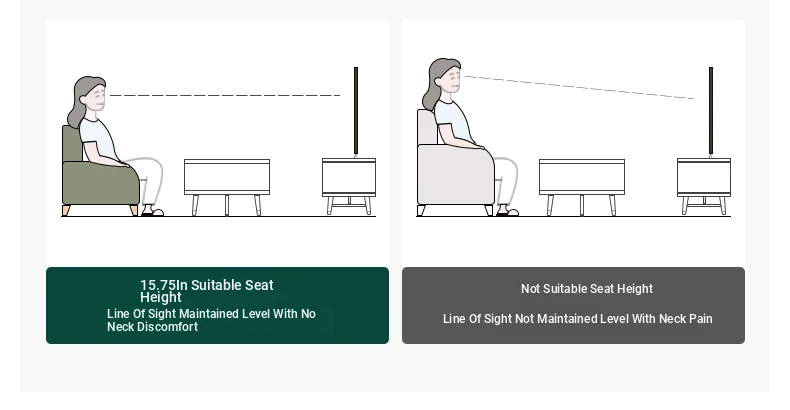 15.75In Suitable Seat Height

Line Of Sight Maintained Level With No Neck Discomfort

Not Suitable Seat Height

Line Of Sight Not Maintained Level With Neck Pain