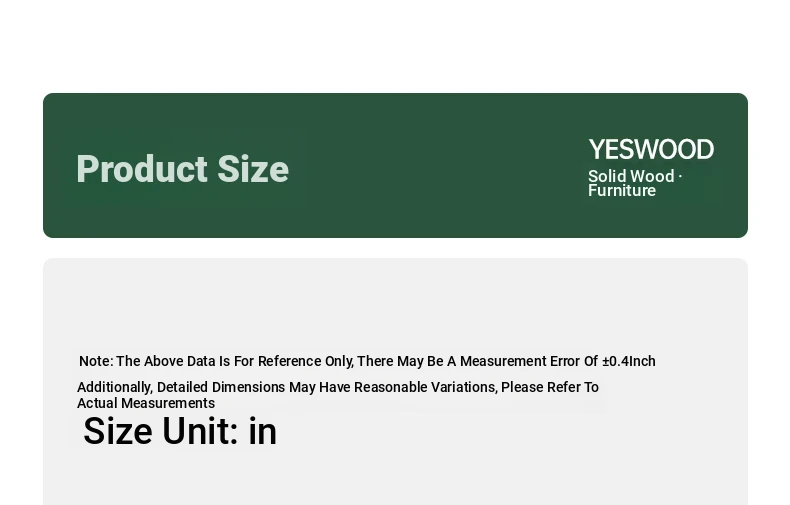 Product Size

YESWOOD
Solid Wood · Furniture

Note: The Above Data Is For Reference Only, There May Be A Measurement Error Of ±0.4Inch

Additionally, Detailed Dimensions May Have Reasonable Variations, Please Refer To Actual Measurements

Size Unit: in