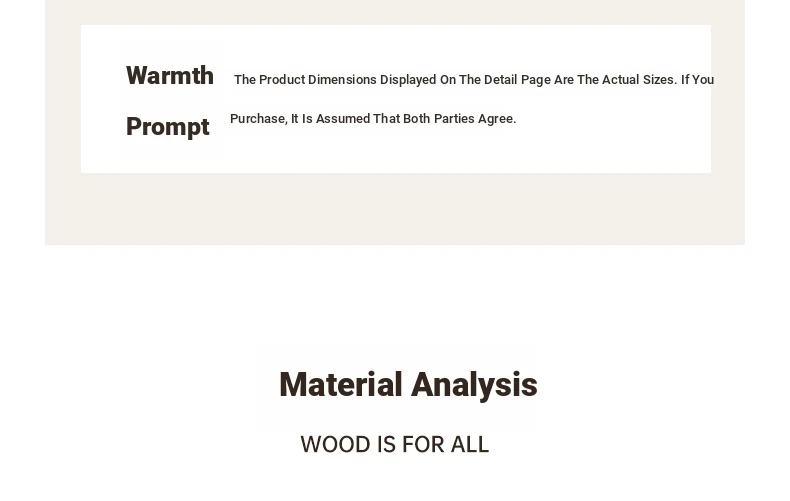 Warmth
Prompt

The Product Dimensions Displayed On The Detail Page Are The Actual Sizes. If You Purchase, It Is Assumed That Both Parties Agree.

Material Analysis

WOOD IS FOR ALL