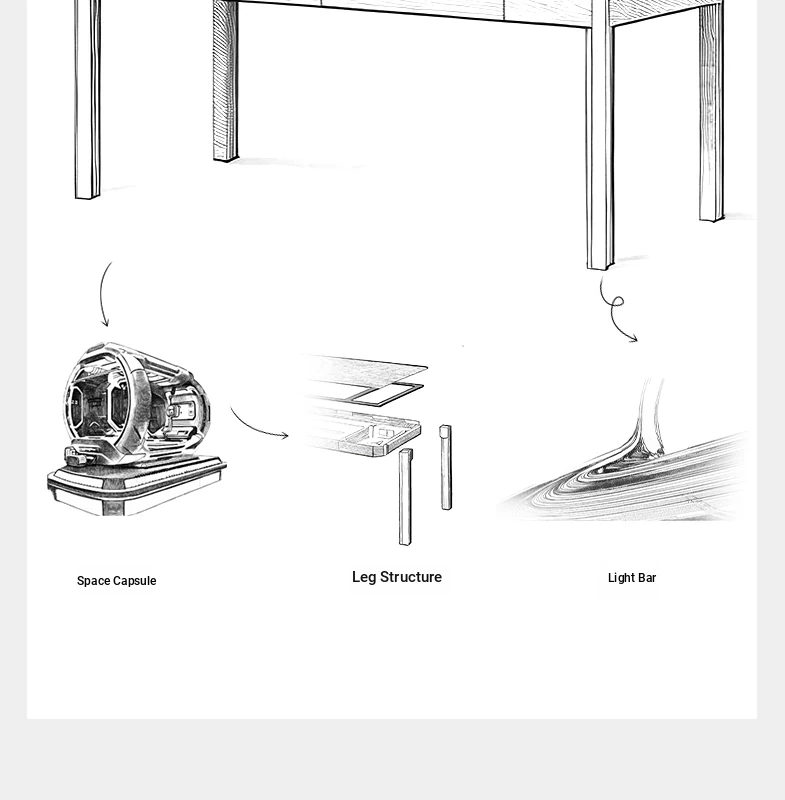 Space Capsule

Leg Structure

Light Bar