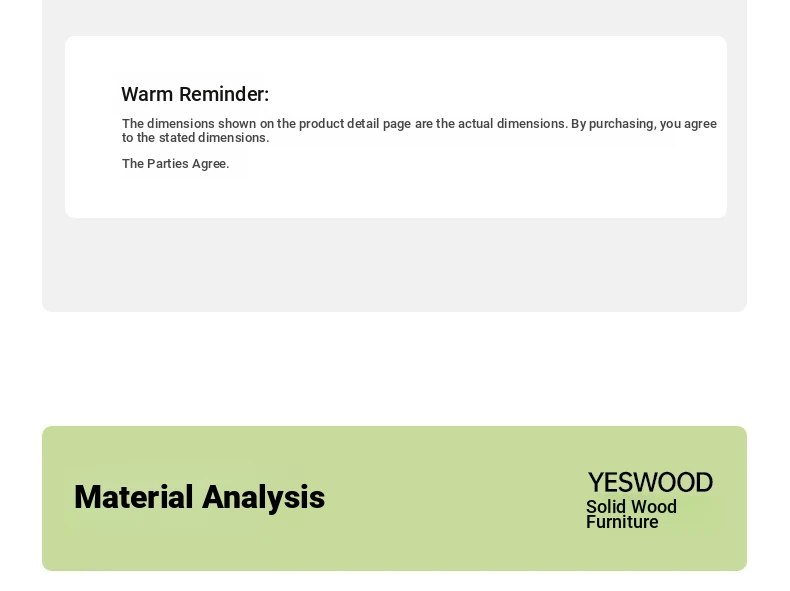 Warm Reminder:

The dimensions shown on the product detail page are the actual dimensions. By purchasing, you agree to the stated dimensions.

The Parties Agree.

Material Analysis

YESWOOD
Solid Wood
Furniture