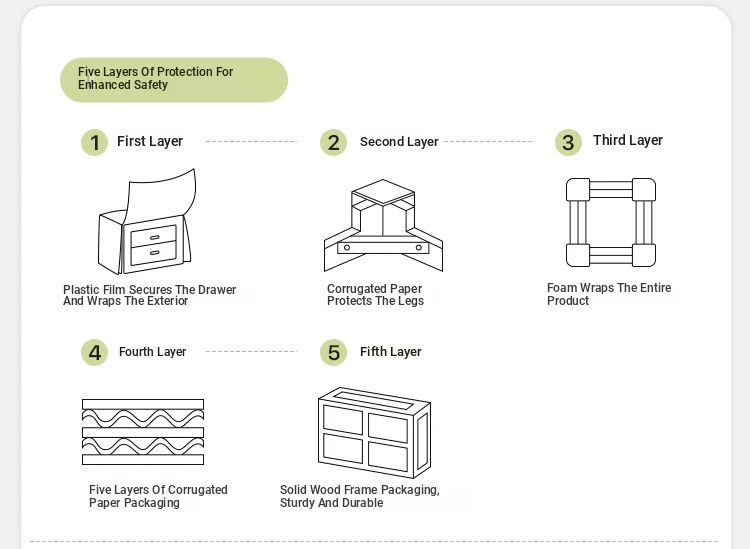 Five Layers Of Protection For Enhanced Safety

1 First Layer

Plastic Film Secures The Drawer And Wraps The Exterior

2 Second Layer

Corrugated Paper Protects The Legs

3 Third Layer

Foam Wraps The Entire Product

4 Fourth Layer

Five Layers Of Corrugated Paper Packaging

5 Fifth Layer

Solid Wood Frame Packaging, Sturdy And Durable