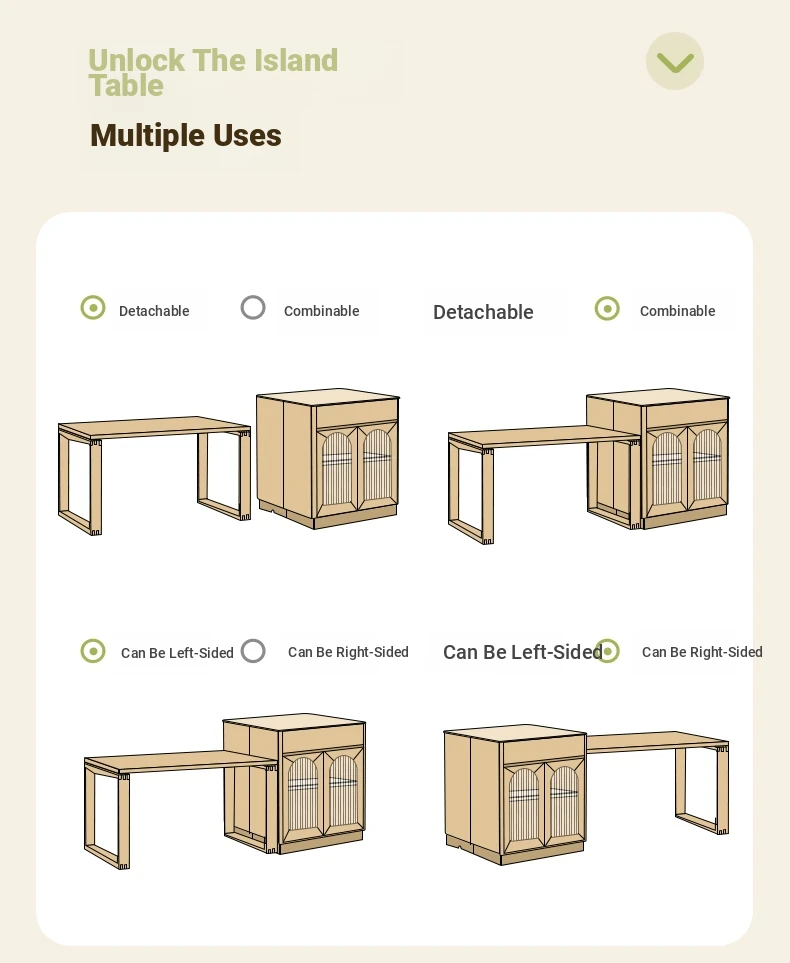 Unlock The Island Table

Multiple Uses

Detachable

Combinable

Detachable

Combinable

Can Be Left-Sided

Can Be Right-Sided

Can Be Left-Sided

Can Be Right-Sided