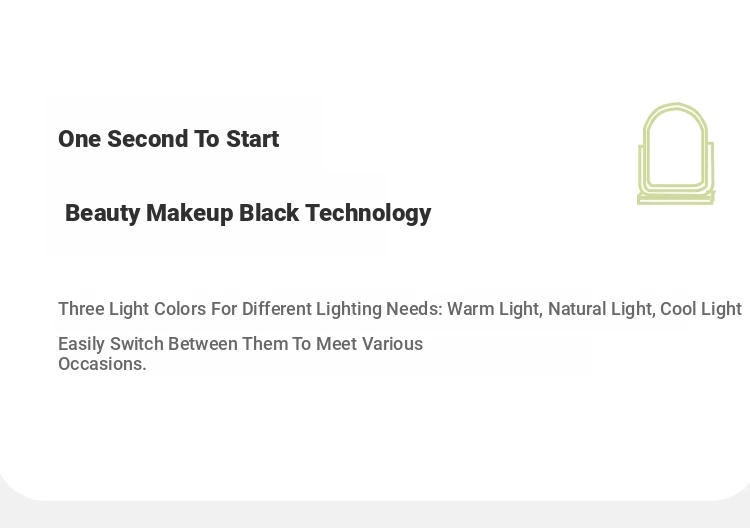 One Second To Start

Beauty Makeup Black Technology

Three Light Colors For Different Lighting Needs: Warm Light, Natural Light, Cool Light

Easily Switch Between Them To Meet Various Occasions.