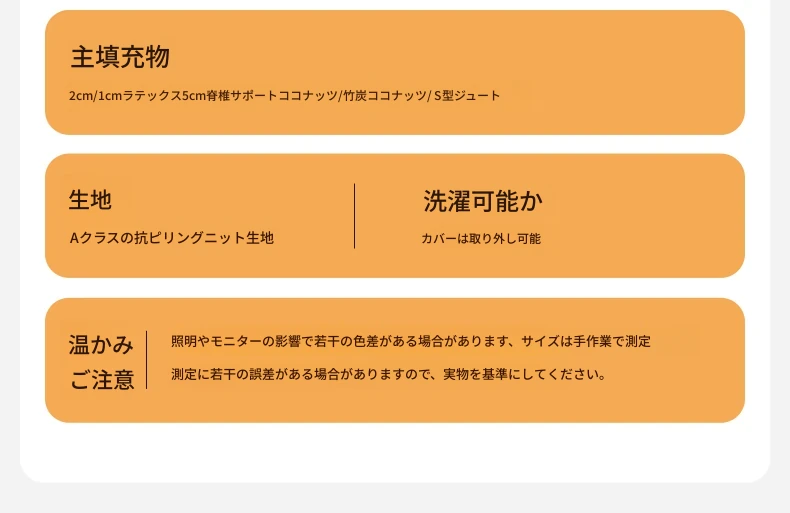 主填充物

2cm/1cmラテックス5cm脊椎サポートココナッツ/竹炭ココナッツ/ S型ジュート

生地

Aクラスの抗ピリングニット生地

洗濯可能か

カバーは取り外し可能

温かみ
ご注意

照明やモニターの影響で若干の色差がある場合があります、サイズは手作業で測定

測定に若干の誤差がある場合がありますので、実物を基準にしてください。