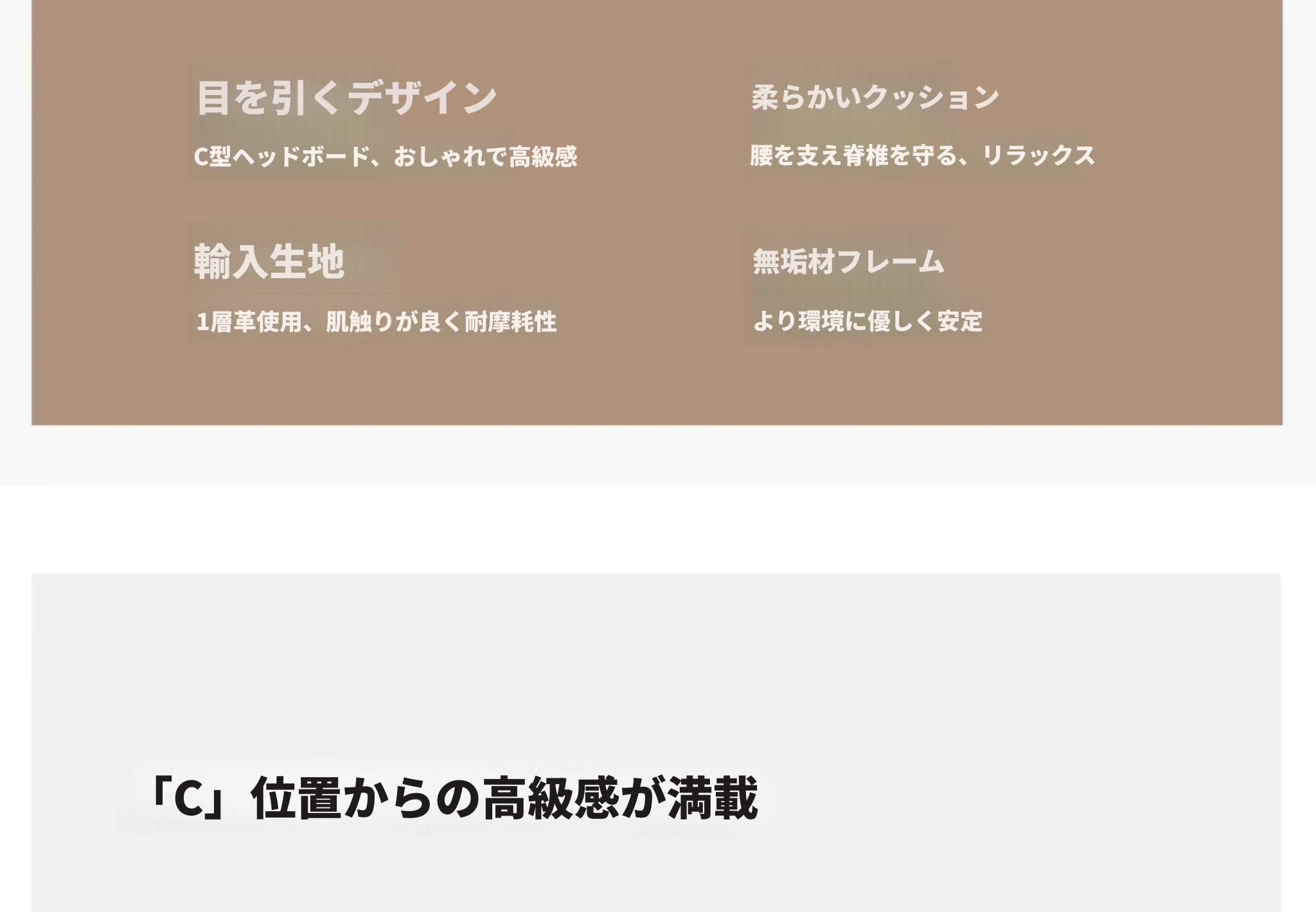 目を引くデザイン

C型ヘッドボード、おしゃれで高級感

輸入生地

1層革使用、肌触りが良く耐摩耗性

柔らかいクッション

腰を支え脊椎を守る、リラックス

無垢材フレーム

より環境に優しく安定

「C」位置からの高級感が満載