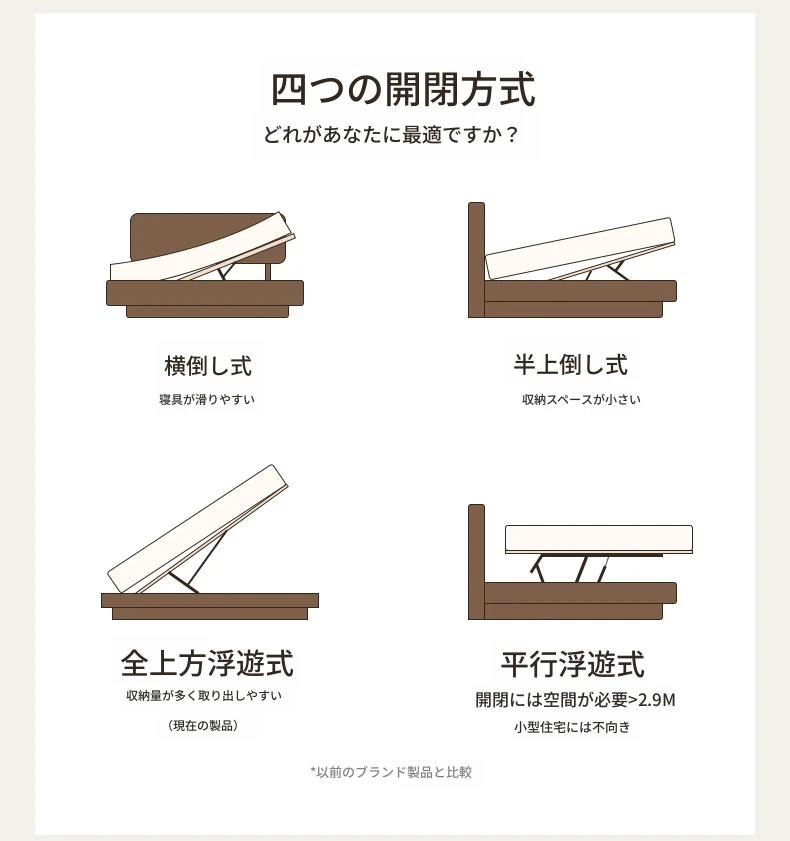 四つの開閉方式
どれがあなたに最適ですか？

横倒し式
寝具が滑りやすい

半上倒し式
収納スペースが小さい

全上方浮遊式
収納量が多く取り出しやすい
（現在の製品）

平行浮遊式
開閉には空間が必要>2.9M
小型住宅には不向き

*以前のブランド製品と比較