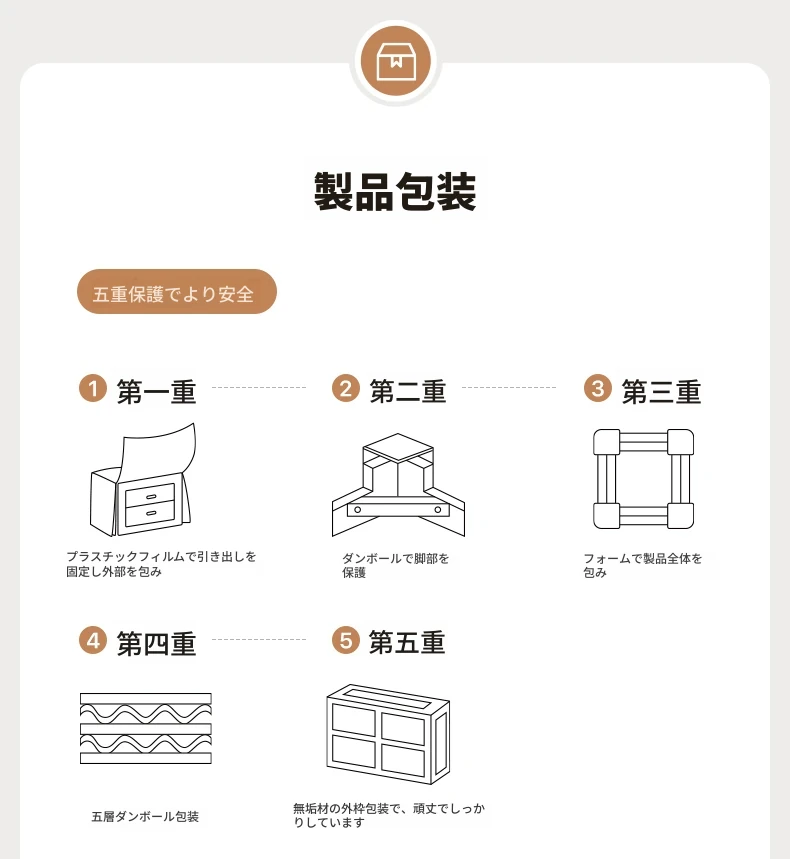 製品包装

五重保護でより安全

1 第一重

プラスチックフィルムで引き出しを固定し外部を包み

2 第二重

ダンボールで脚部を保護

3 第三重

フォームで製品全体を包み

4 第四重

五層ダンボール包装

5 第五重

無垢材の外枠包装で、頑丈でしっかりしています