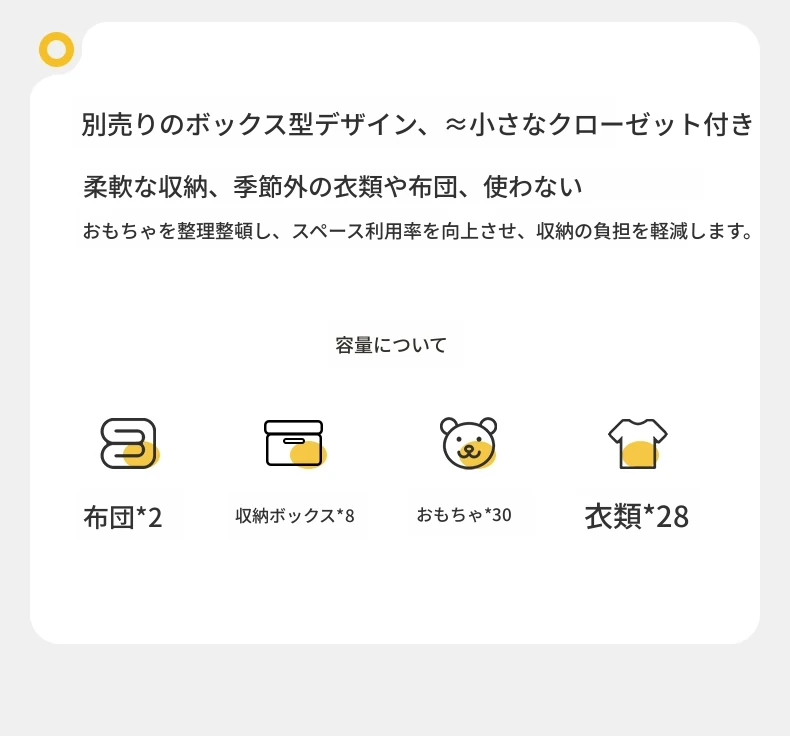 別売りのボックス型デザイン、≈小さなクローゼット付き

柔軟な収納、季節外の衣類や布団、使わない

おもちゃを整理整頓し、スペース利用率を向上させ、収納の負担を軽減します。

容量について

布団*2

収納ボックス*8

おもちゃ*30

衣類*28