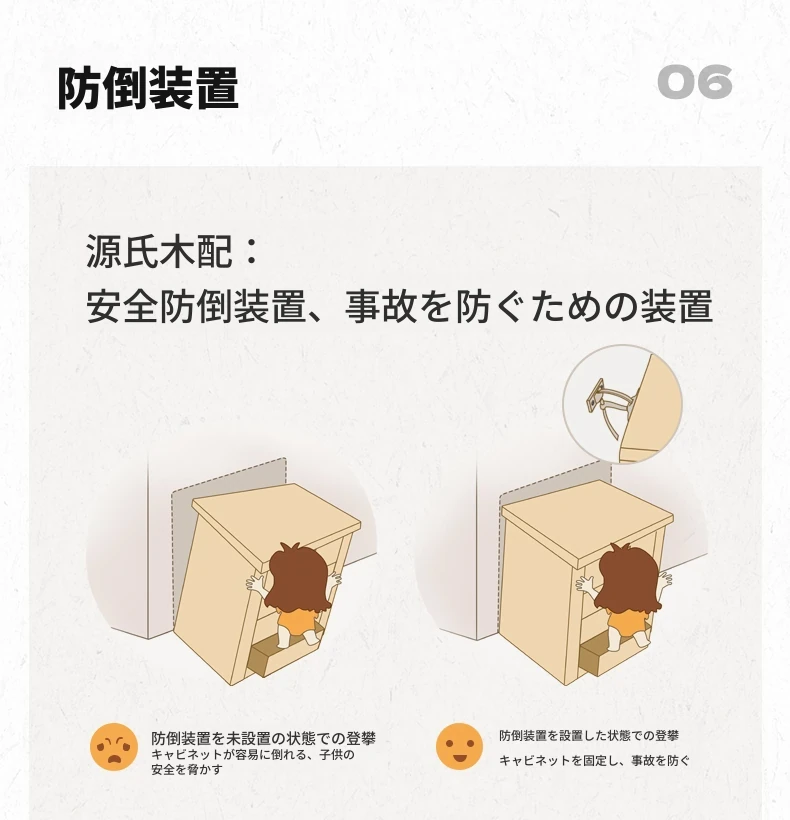 防倒装置

06

源氏木配：
安全防倒装置、事故を防ぐための装置

防倒装置を未設置の状態での登攀
キャビネットが容易に倒れる、子供の安全を脅かす

防倒装置を設置した状態での登攀
キャビネットを固定し、事故を防ぐ