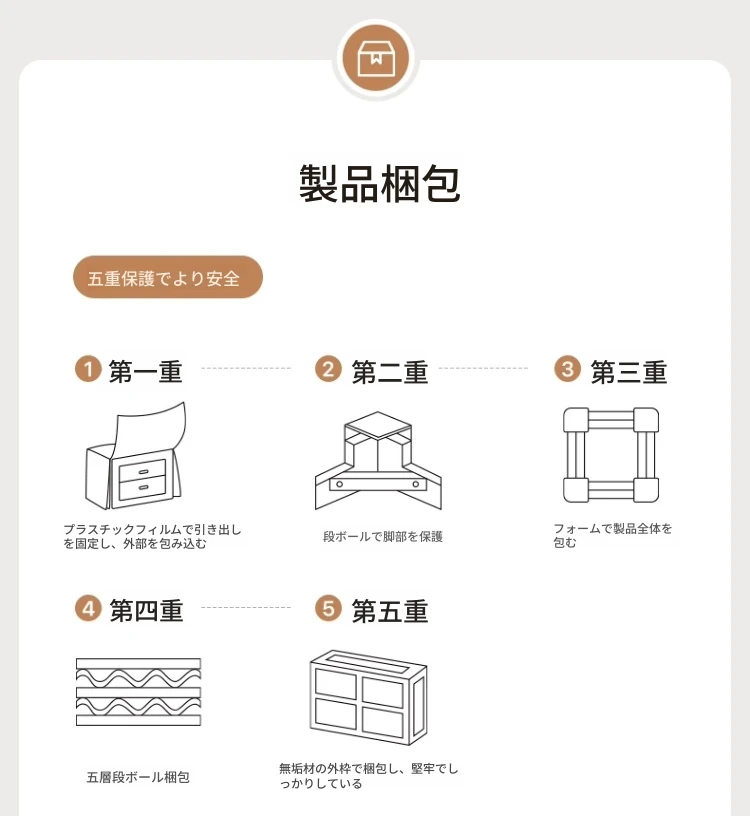 製品梱包

五重保護でより安全

1 第一重

プラスチックフィルムで引き出しを固定し、外部を包み込む

2 第二重

段ボールで脚部を保護

3 第三重

フォームで製品全体を包む

4 第四重

五層段ボール梱包

5 第五重

無垢材の外枠で梱包し、堅牢でしっかりしている