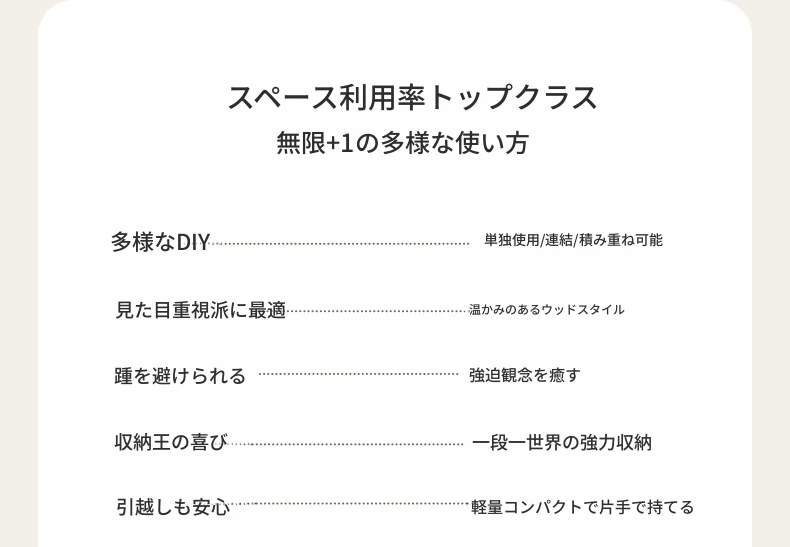 スペース利用率トップクラス
無限+1の多様な使い方

多様なDIY 単独使用/連結/積み重ね可能

見た目重視派に最適 温かみのあるウッドスタイル

踵を避けられる 強迫観念を癒す

収納王の喜び 一段一世界の強力収納

引越しも安心 軽量コンパクトで片手で持てる