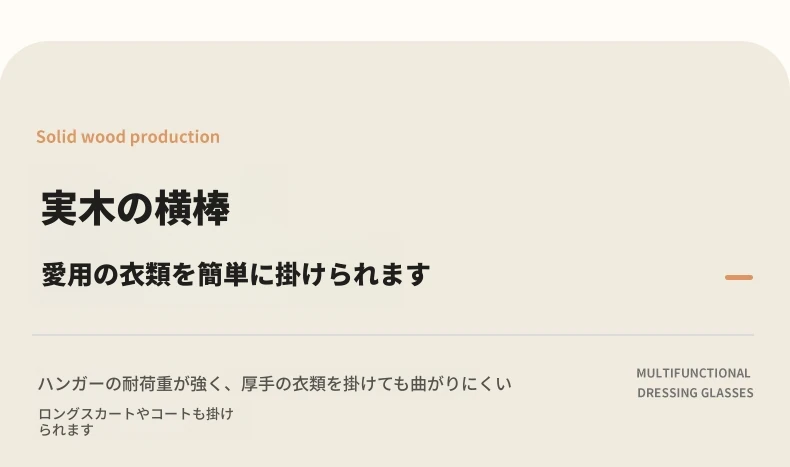 Solid wood production

実木の横棒

愛用の衣類を簡単に掛けられます

ハンガーの耐荷重が強く、厚手の衣類を掛けても曲がりにくい

ロングスカートやコートも掛けられます

MULTIFUNCTIONAL
DRESSING GLASSES