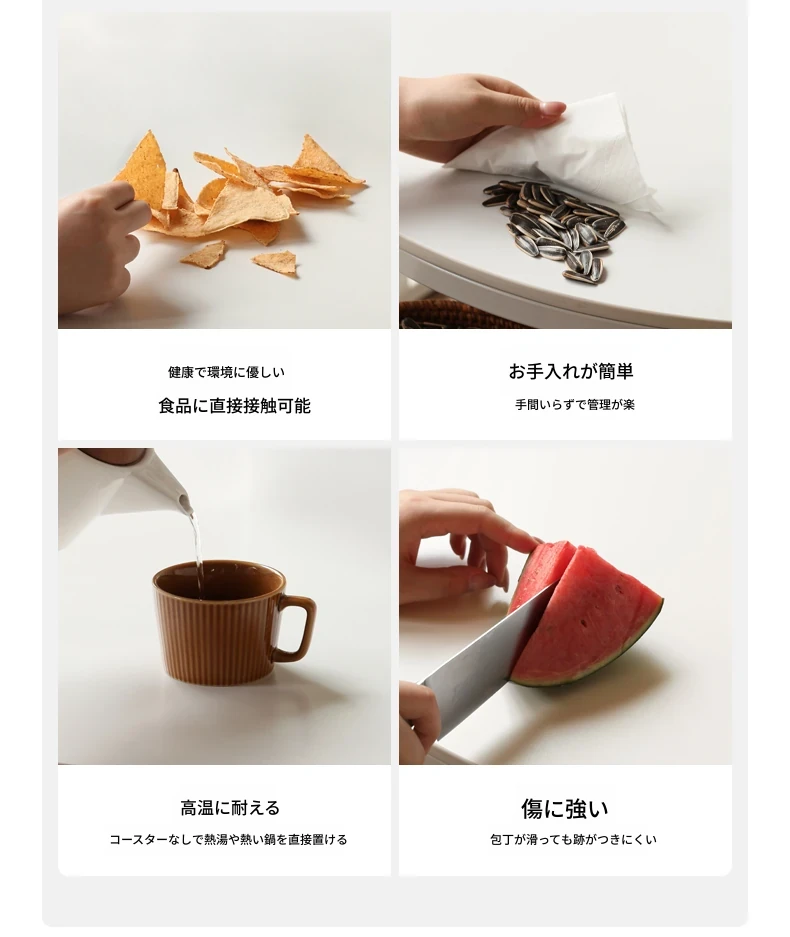 健康で環境に優しい

食品に直接接触可能

お手入れが簡単

手間いらずで管理が楽

高温に耐える

コースターなしで熱湯や熱い鍋を直接置ける

傷に強い

包丁が滑っても跡がつきにくい