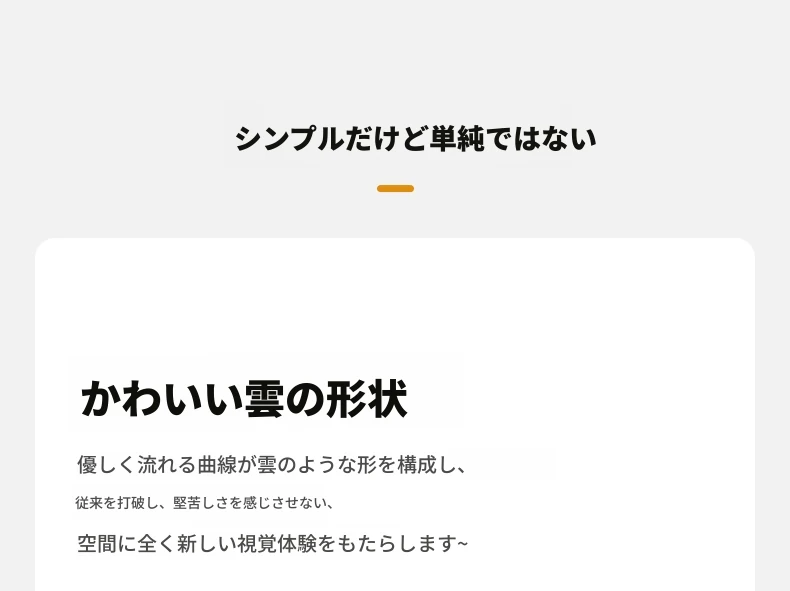 シンプルだけど単純ではない

かわいい雲の形状

優しく流れる曲線が雲のような形を構成し、

従来を打破し、堅苦しさを感じさせない、

空間に全く新しい視覚体験をもたらします~